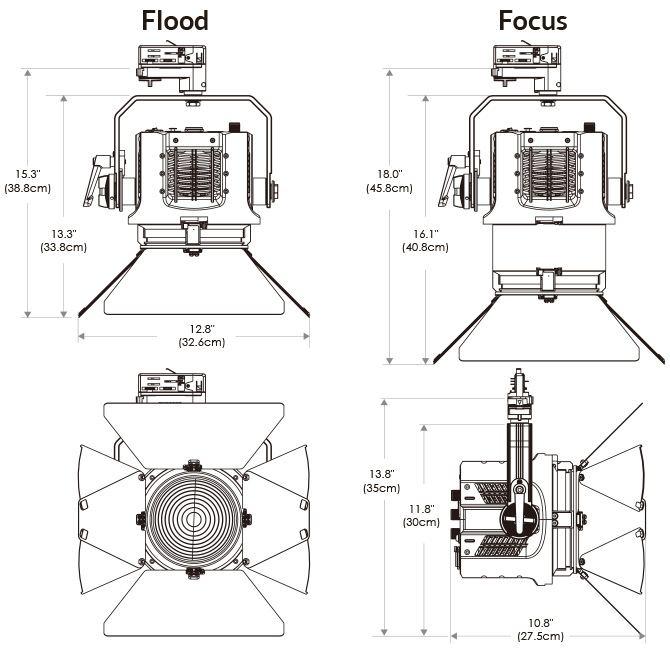 Flood

Focus

15.3"
(38.8cm)

13.3"
(33.8cm)

12.8"
(32.6cm)

18.0"
(45.8cm)

16.1"
(40.8cm)

13.8"
(35cm)

11.8"
(30cm)

10.8"
(27.5cm)