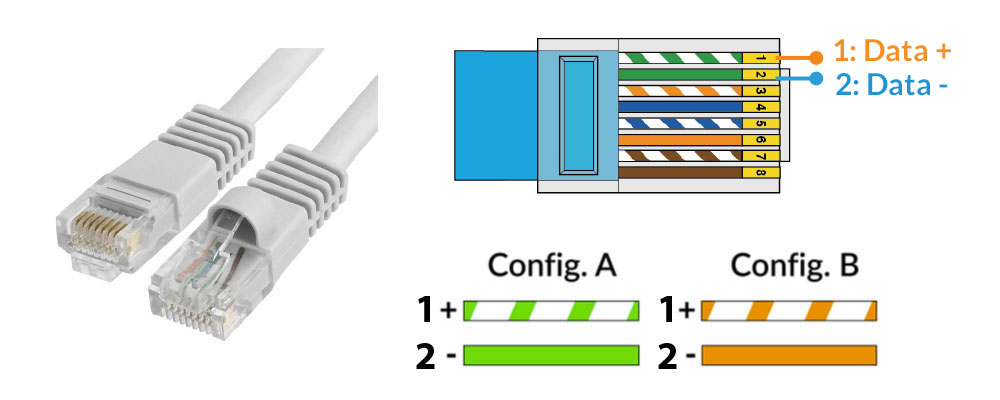 1
2
3
4
5
6
7
8
1: Data +
2: Data -

Config. A
1 +
2 -

Config. B
1 +
2 -